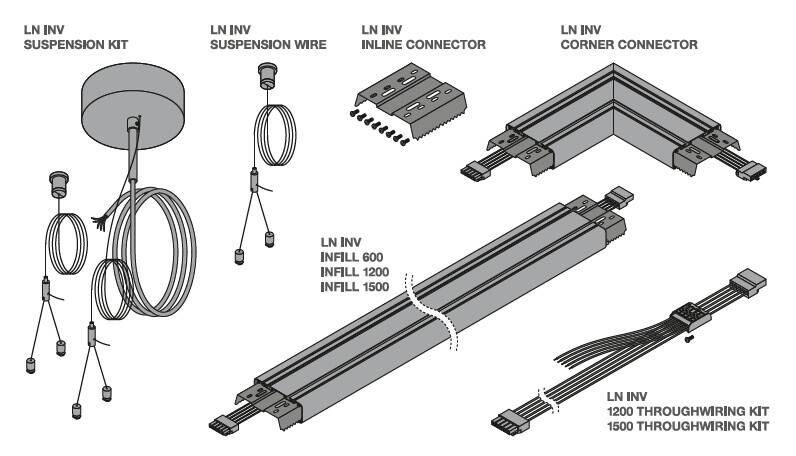 LN INV
SUSPENSION KIT

LN INV
SUSPENSION WIRE

LN INV
INLINE CONNECTOR

LN INV
CORNER CONNECTOR

LN INV
INFILL 600
INFILL 1200
INFILL 1500

LN INV
1200 THROUGHWIRING KIT
1500 THROUGHWIRING KIT