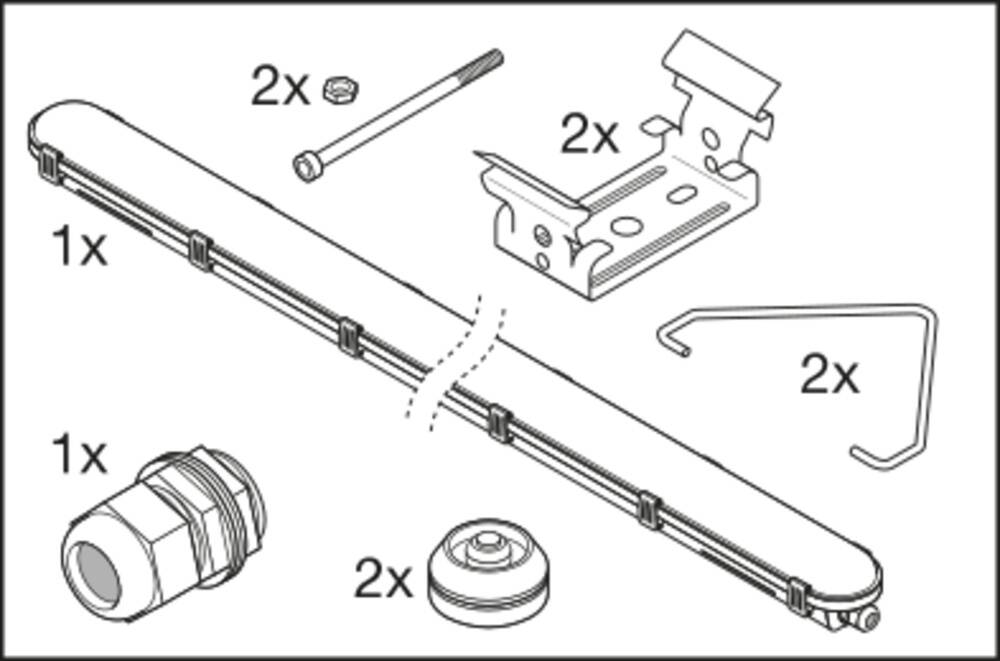 2x
2x
1x
2x
1x
2x